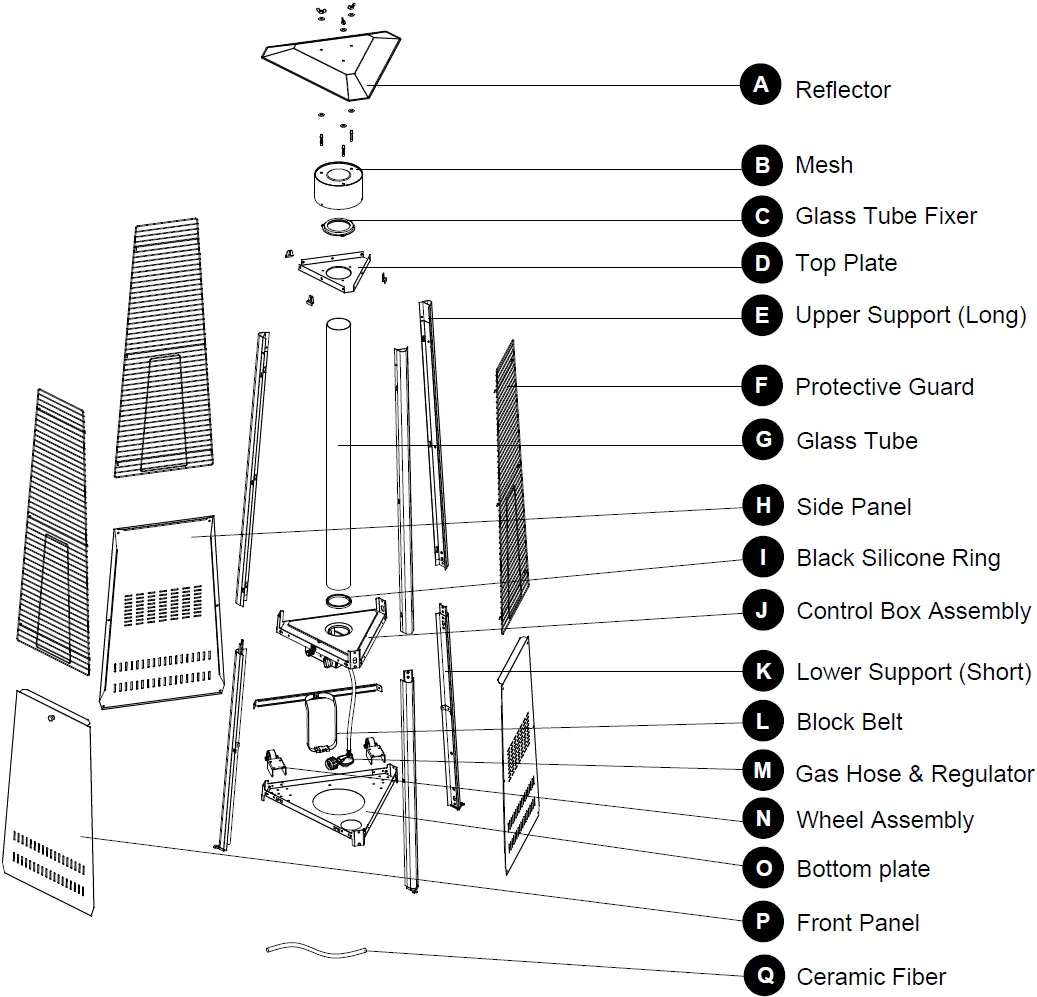 A Reflector
B Mesh
C Glass Tube Fixer
D Top Plate
E Upper Support (Long)
F Protective Guard
G Glass Tube
H Side Panel
I Black Silicone Ring
J Control Box Assembly
K Lower Support (Short)
L Block Belt
M Gas Hose & Regulator
N Wheel Assembly
O Bottom plate
P Front Panel
Q Ceramic Fiber