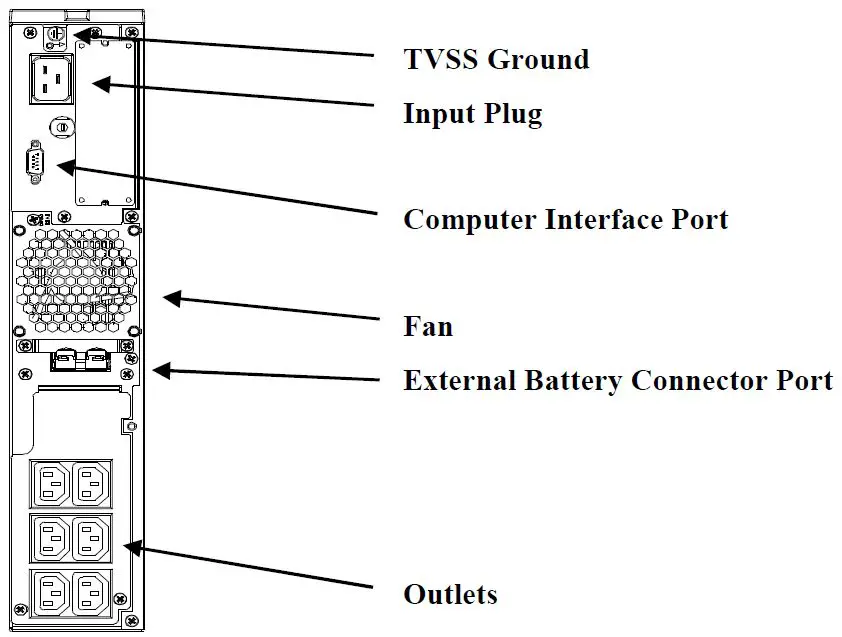 TVSS Ground
Input Plug
Computer Interface Port
Fan
External Battery Connector Port
Outlets