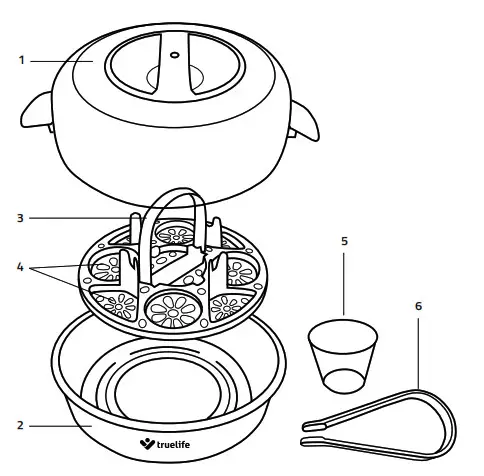 1
3
4
5
6
2
truelife