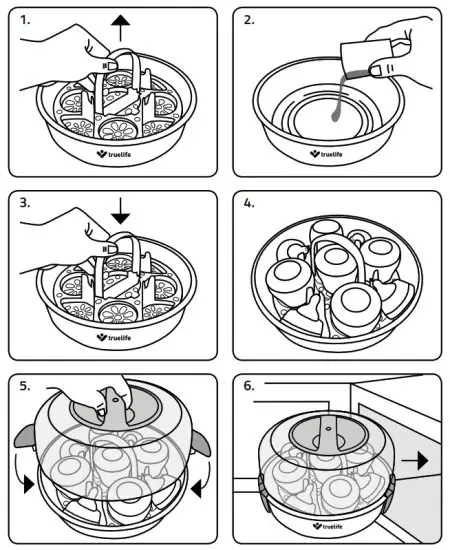 1.

truelife

2.

truelife

3.

truelife

4.

5.

6.

truelife