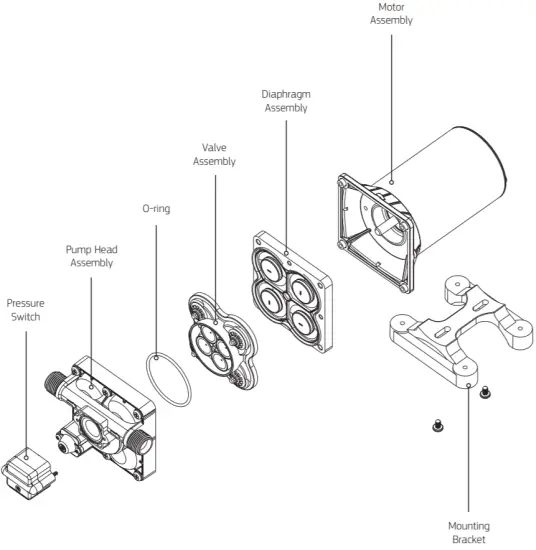 Motor Assembly

Diaphragm Assembly

Valve Assembly

O-ring

Pump Head Assembly

Pressure Switch

Mounting Bracket