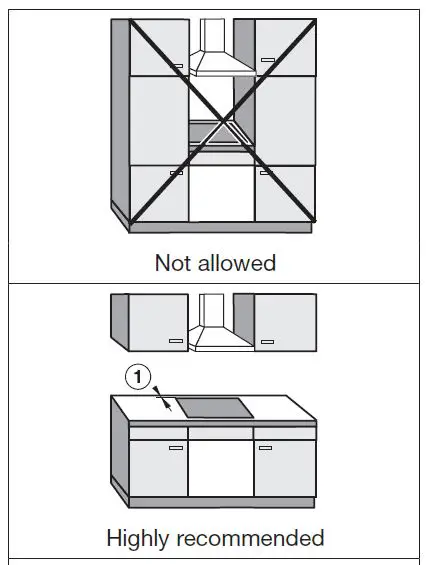 Not allowed

1

Highly recommended