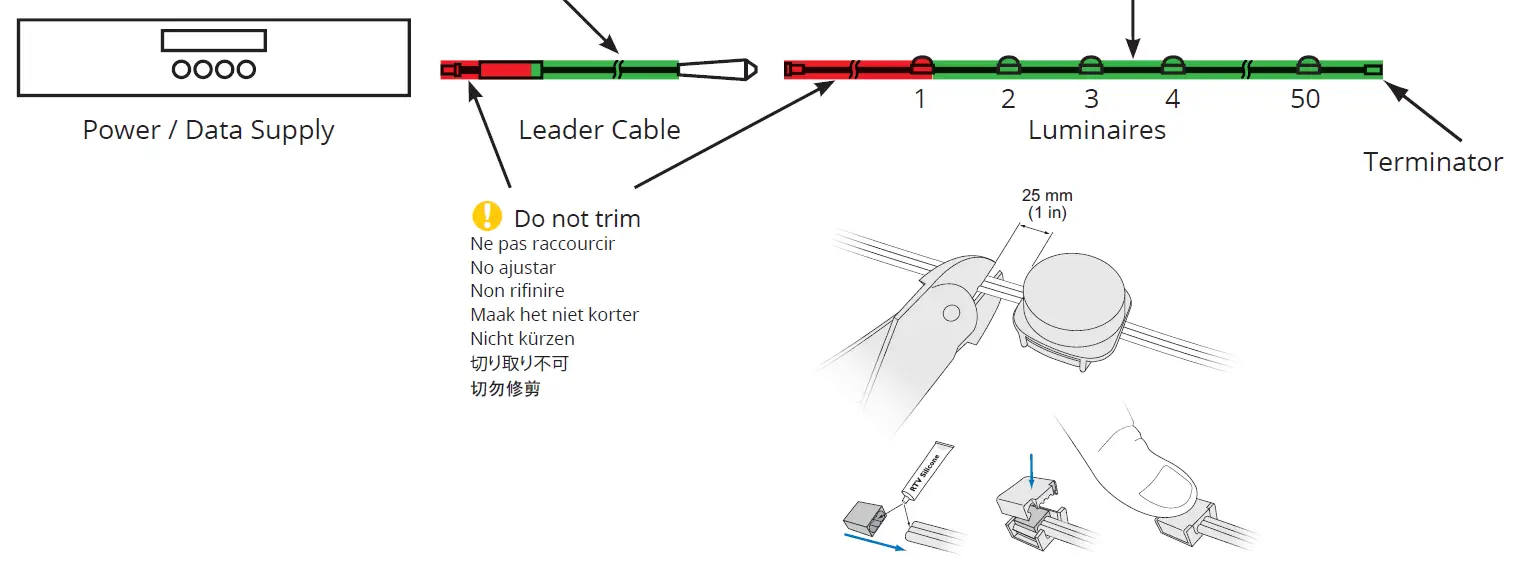 Power / Data Supply

Leader Cable

1 2 3 4 50

Luminaires

Terminator

Do not trim
Ne pas raccourcir
No ajustar
Non rifinire
Maak het niet korter
Nicht kürzen
切り取り不可
切勿修剪

25 mm
(1 in)

RTV Silicone