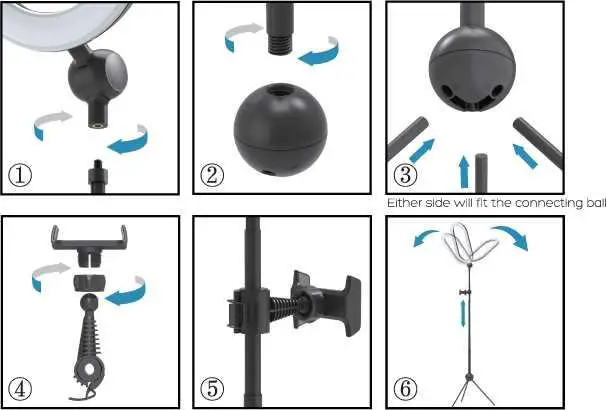 ①

②

③

Either side will fit the connecting ball

④

⑤

⑥