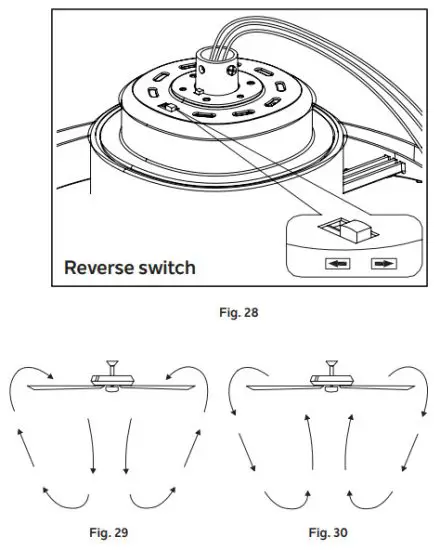 Reverse switch

Fig. 28

Fig. 29

Fig. 30