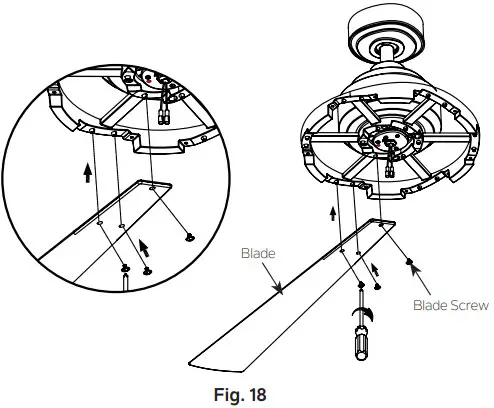 Blade

Blade Screw

Fig. 18