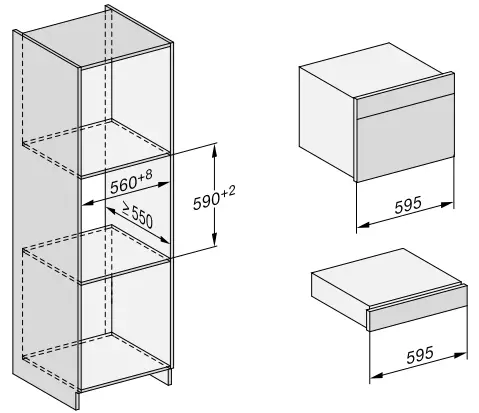 $560^{+8}$

$\geq 550$

$590^{+2}$

595

595