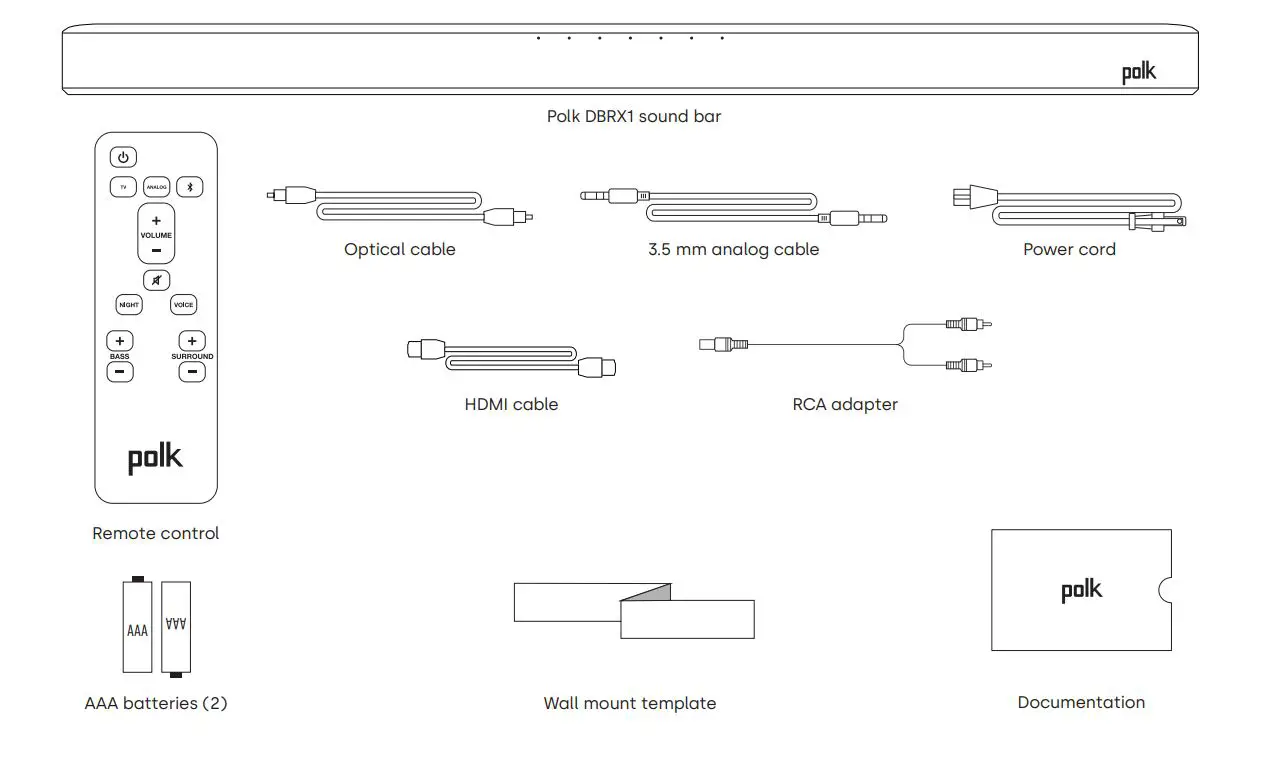 polk

Polk DBRX1 sound bar

TV ANALOG
+
VOLUME
−
NIGHT VOICE
+ BASS −
+ SURROUND −
polk

Remote control

Optical cable

3.5 mm analog cable

Power cord

HDMI cable

RCA adapter

AAA AAA

AAA batteries (2)

Wall mount template

polk

Documentation