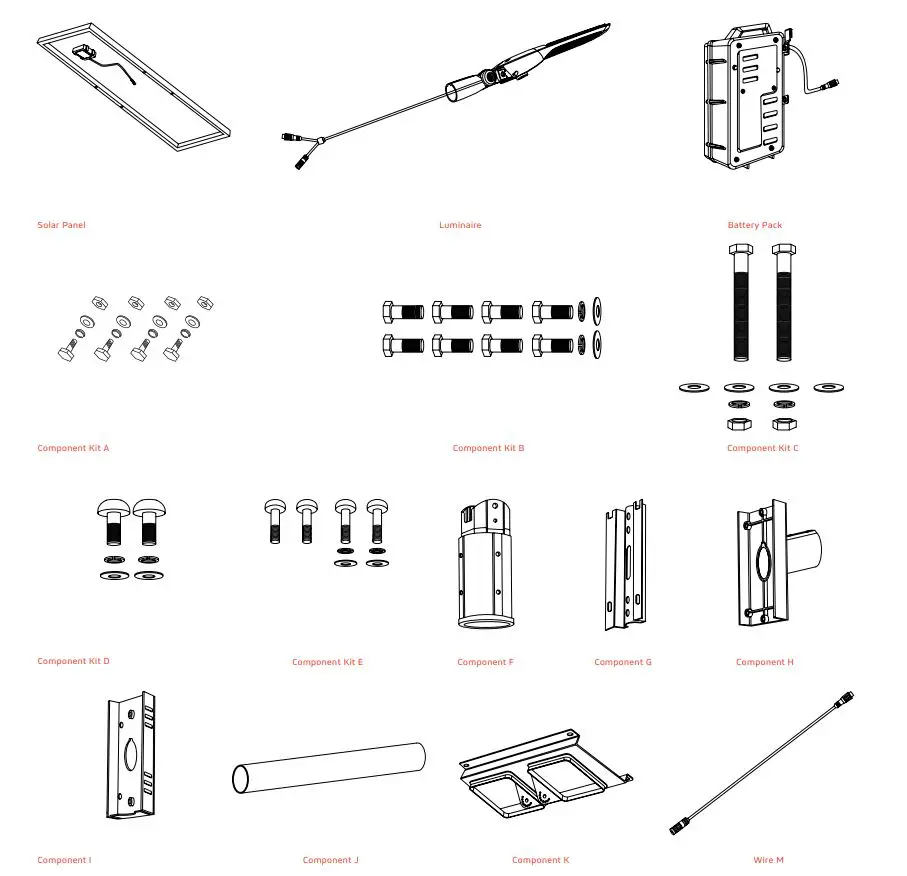 Solar Panel

Luminaire

Battery Pack

Component Kit A

Component Kit B

Component Kit C

Component Kit D

Component Kit E

Component F

Component G

Component H

Component I

Component J

Component K

Wire M