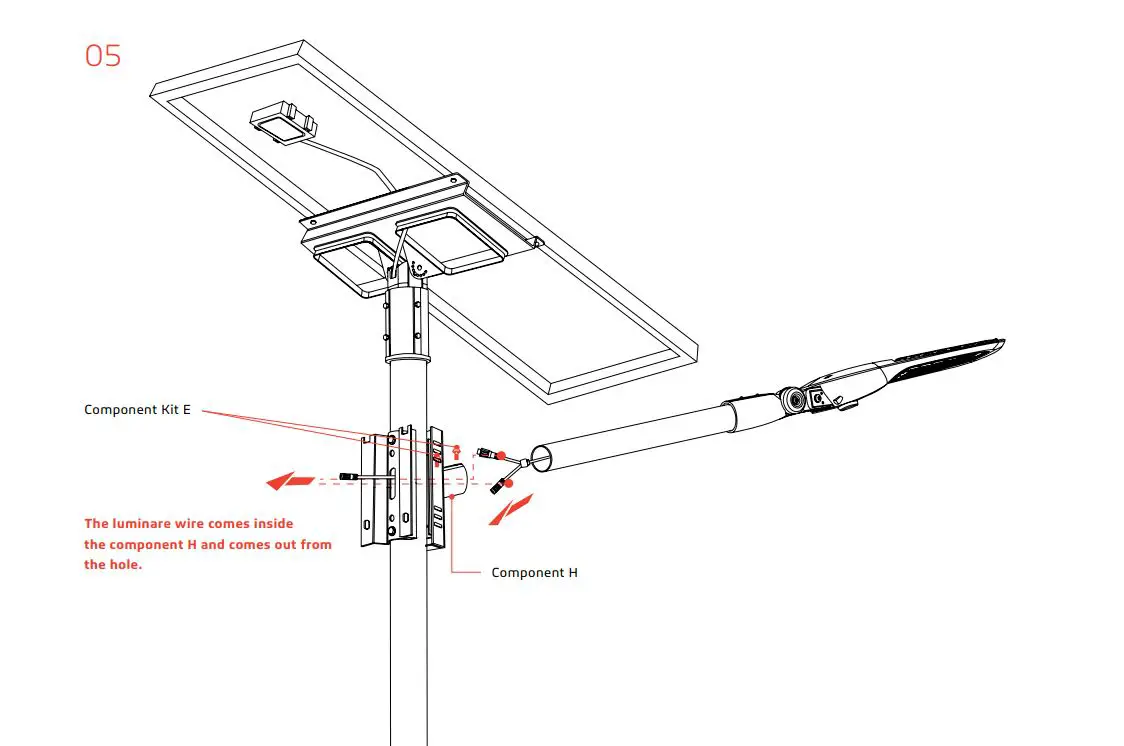 05

Component Kit E

The luminare wire comes inside the component H and comes out from the hole.

Component H