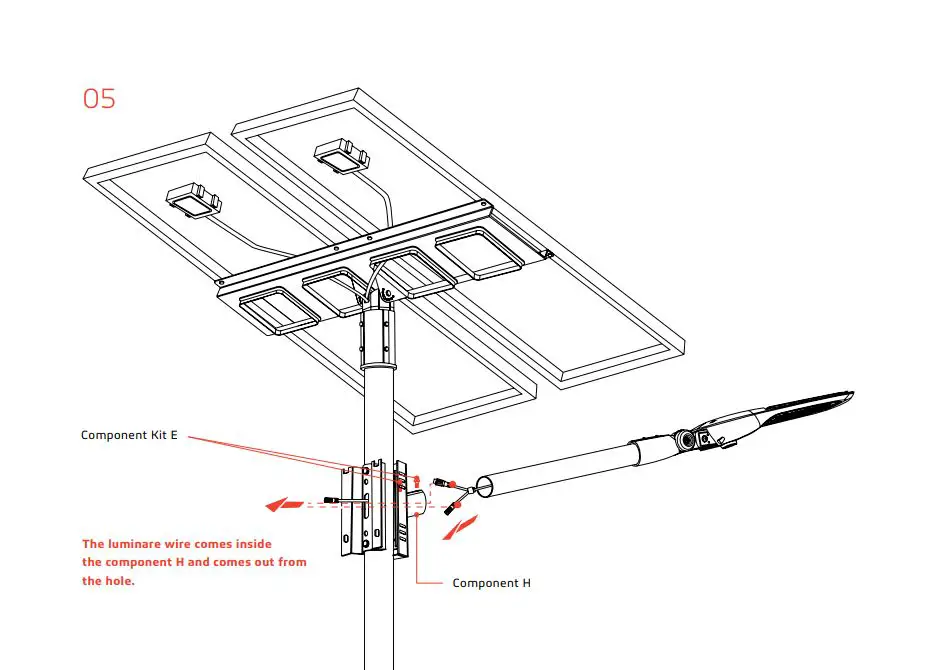 05

Component Kit E

The luminare wire comes inside the component H and comes out from the hole.

Component H