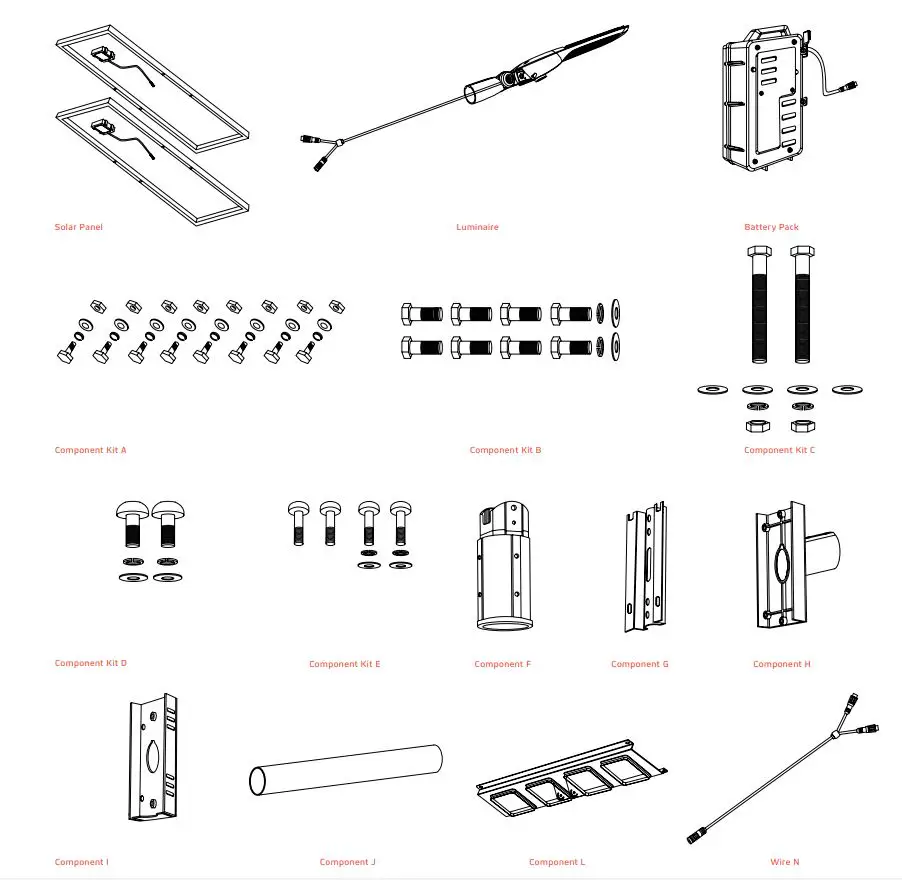 Solar Panel

Luminaire

Battery Pack

Component Kit A

Component Kit B

Component Kit C

Component Kit D

Component Kit E

Component F

Component G

Component H

Component I

Component J

Component L

Wire N