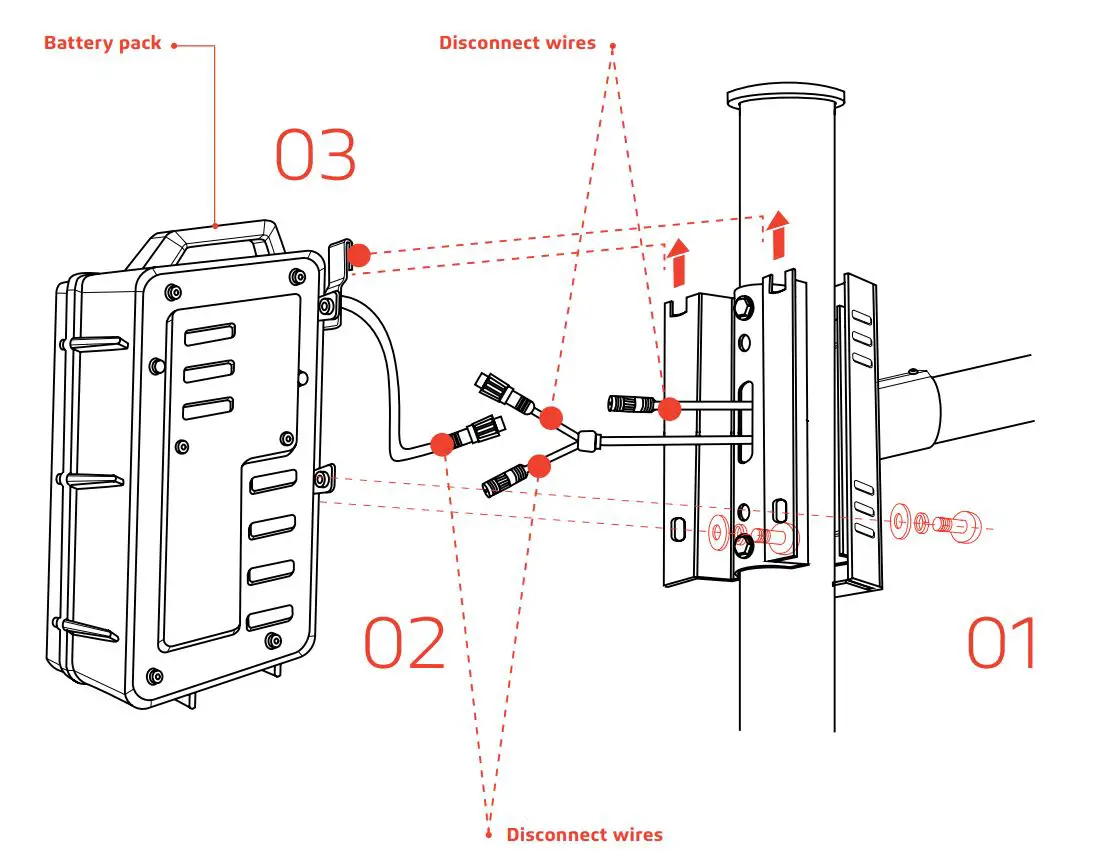 Battery pack

Disconnect wires

03

02

01

Disconnect wires