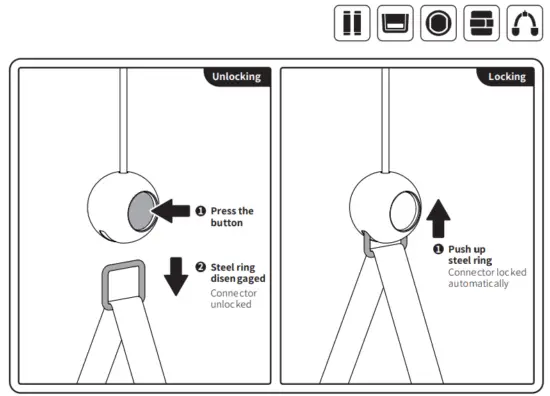 Unlocking

❶ Press the button

❷ Steel ring disengaged
Connector unlocked

Locking

❶ Push up steel ring
Connector locked automatically