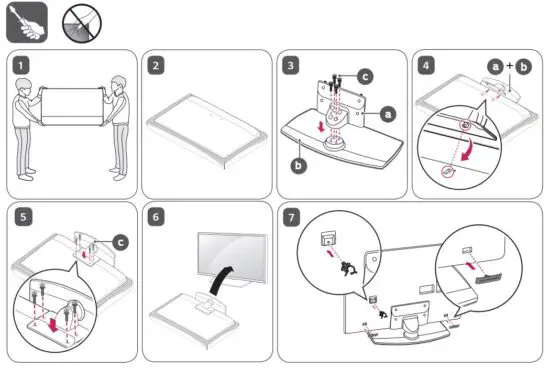 1

2

3

c

a

b

4

a + b

5

c

6

7