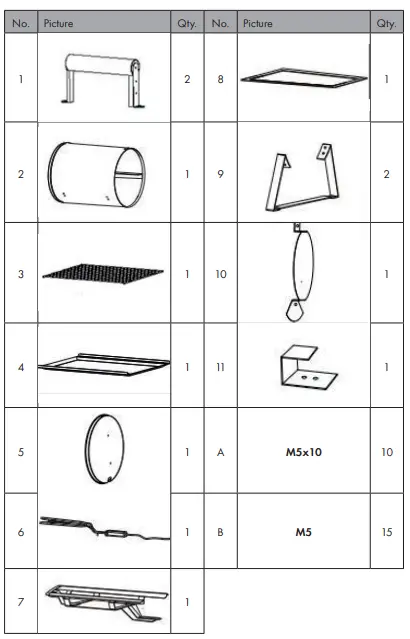 | No. | Picture | Qty. | No. | Picture | Qty. |
|---|---|---|---|---|---|
| 1 | | 2 | 8 | | 1 |
| 2 | | 1 | 9 | | 2 |
| 3 | | 1 | 10 | | 1 |
| 4 | | 1 | 11 | | 1 |
| 5 | | 1 | A | M5x10 | 10 |
| 6 | | 1 | B | M5 | 15 |
| 7 | | 1 | | | |