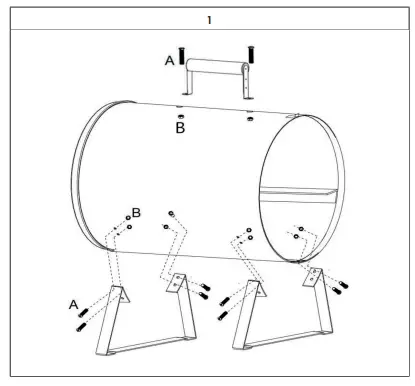 1

A

B

B

A