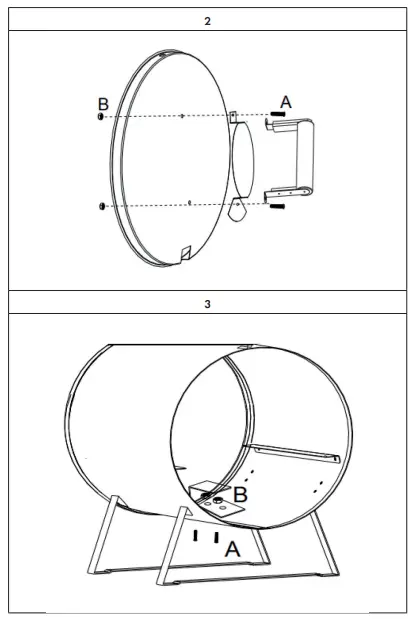 2

B

A

3

B

A