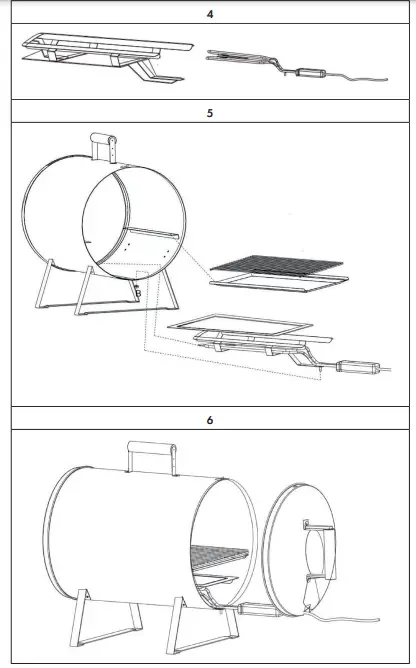 4

5

B

6