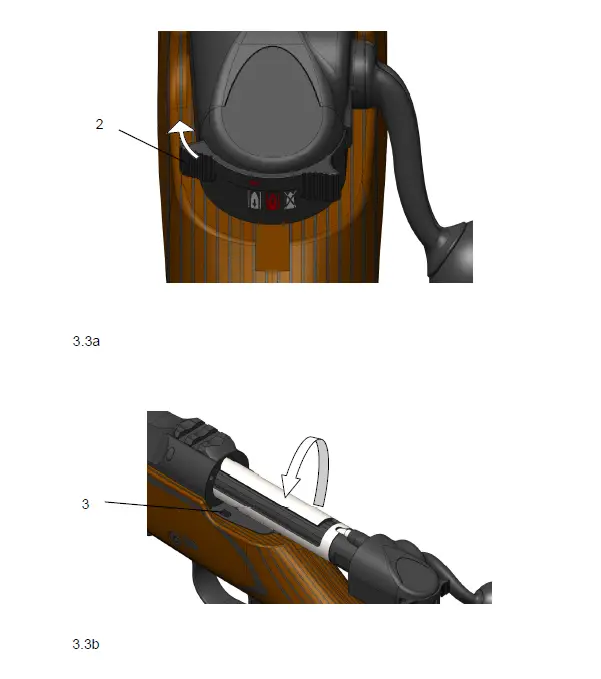 2

3.3a

3

3.3b