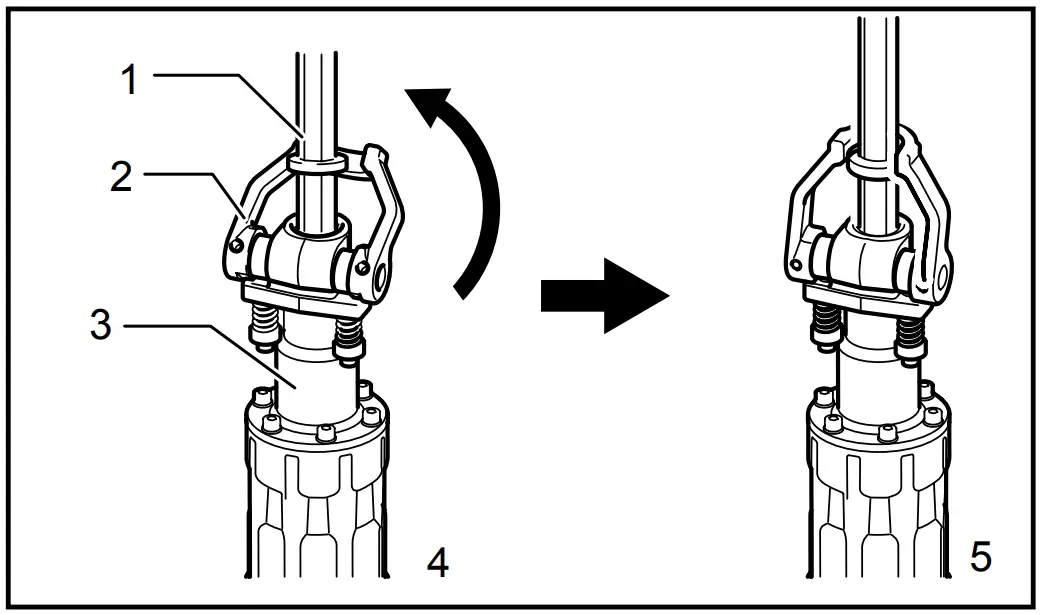 1
2
3
4
5