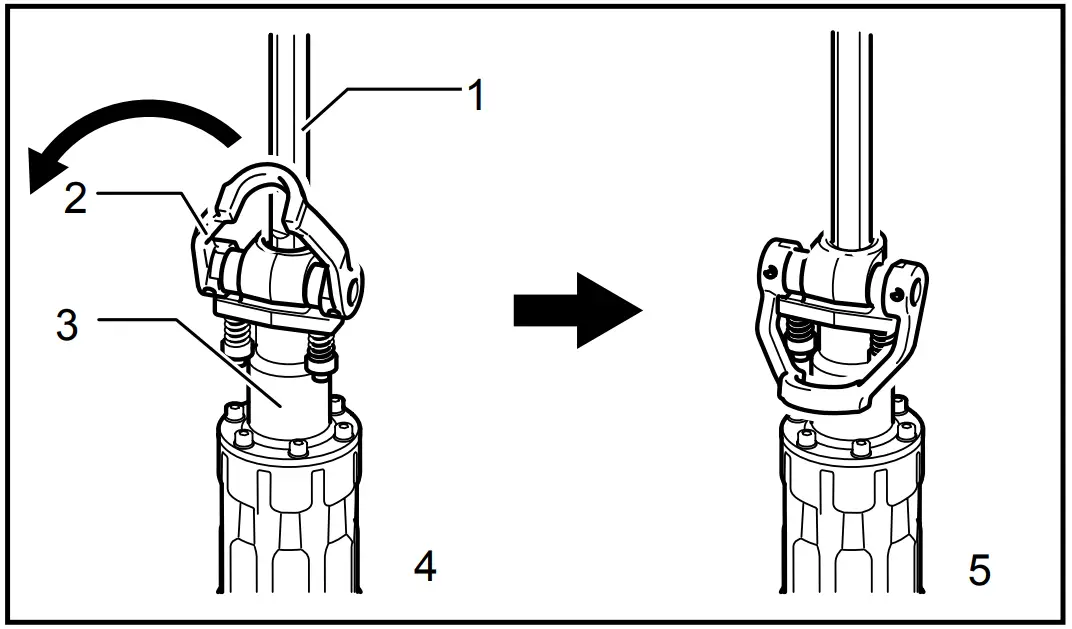 1
2
3
4
5