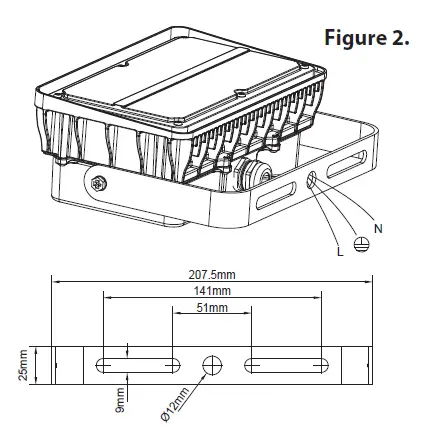 Figure 2.

N

L

207.5mm

141mm

51mm

25mm

9mm

Ø12mm