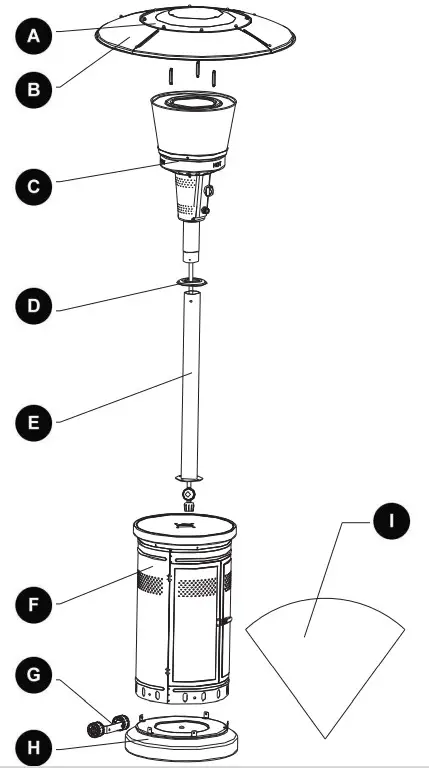 A
B
C
D
E
F
G
H
I