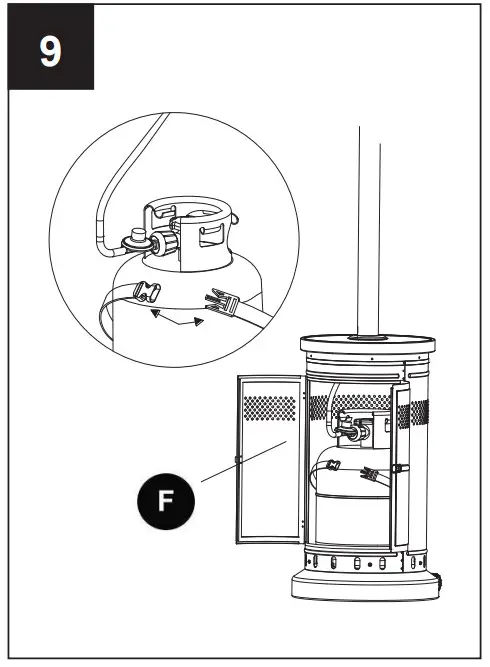 9

F