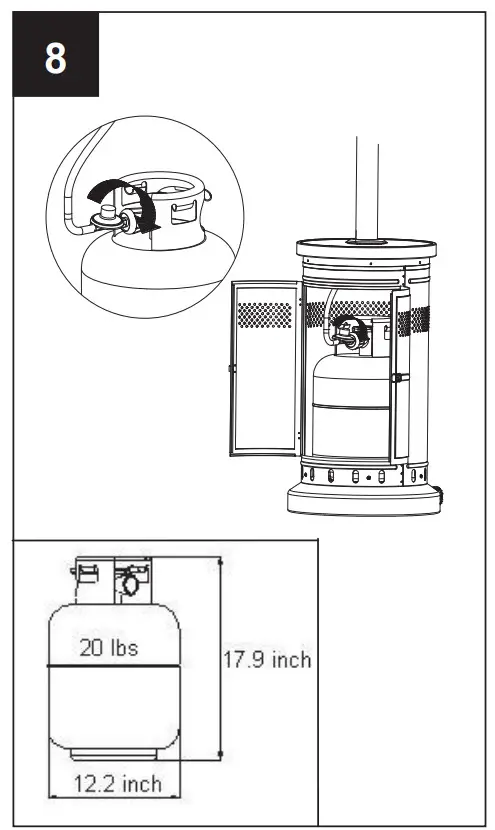 8

20 lbs

17.9 inch

12.2 inch