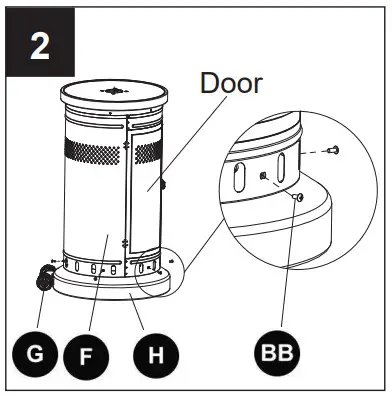 2

Door

G F H

BB