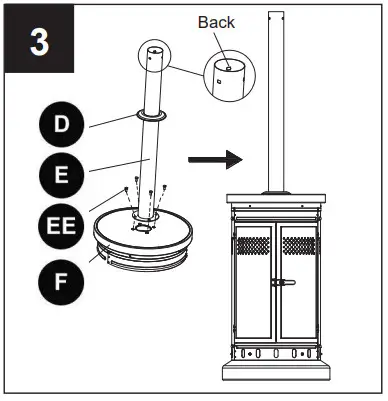 3

Back

D

E

EE

F