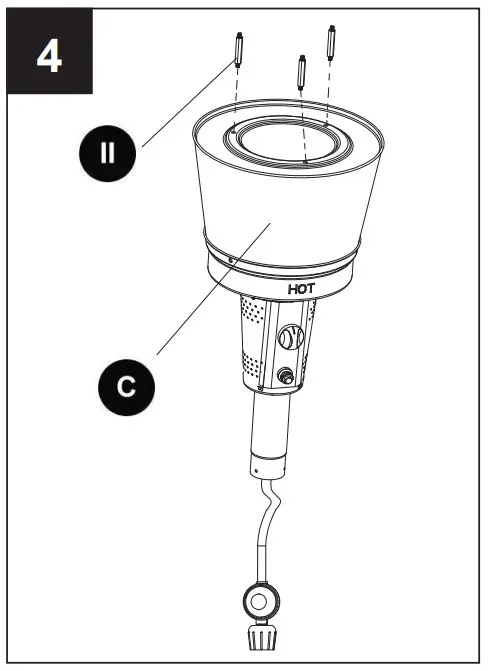 4

II

HOT

C