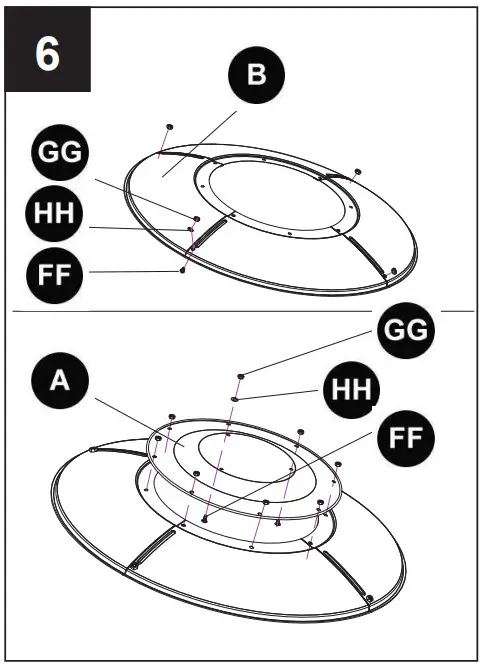 6

B

GG

HH

FF

GG

A

HH

FF