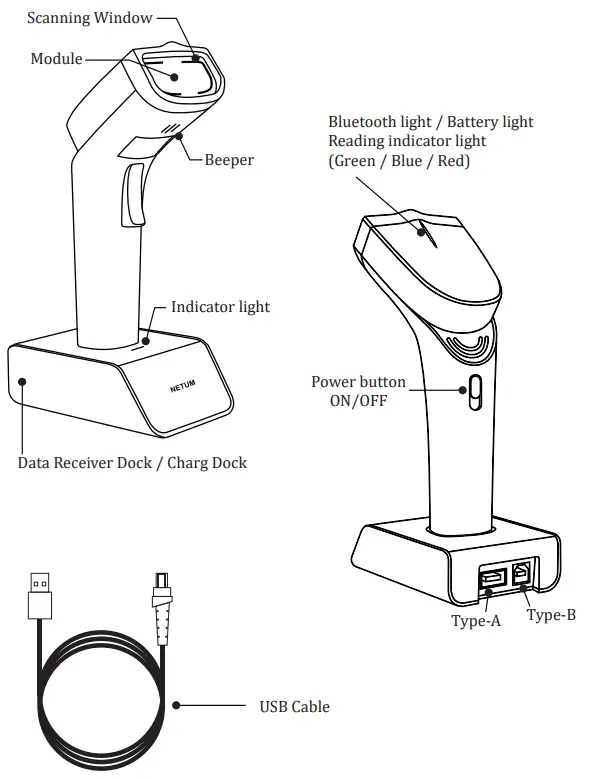 Scanning Window

Module

Beeper

Indicator light

NETUM

Data Receiver Dock / Charg Dock

Bluetooth light / Battery light
Reading indicator light
(Green / Blue / Red)

Power button
ON/OFF

Type-A

Type-B

USB Cable