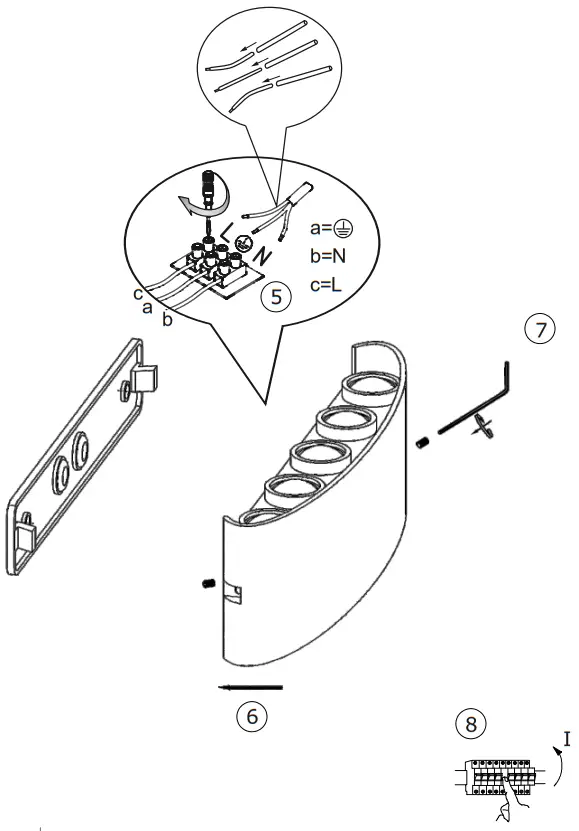 L
N
a=⏚
b=N
c=L
c
a
b
5
7
6
8
I