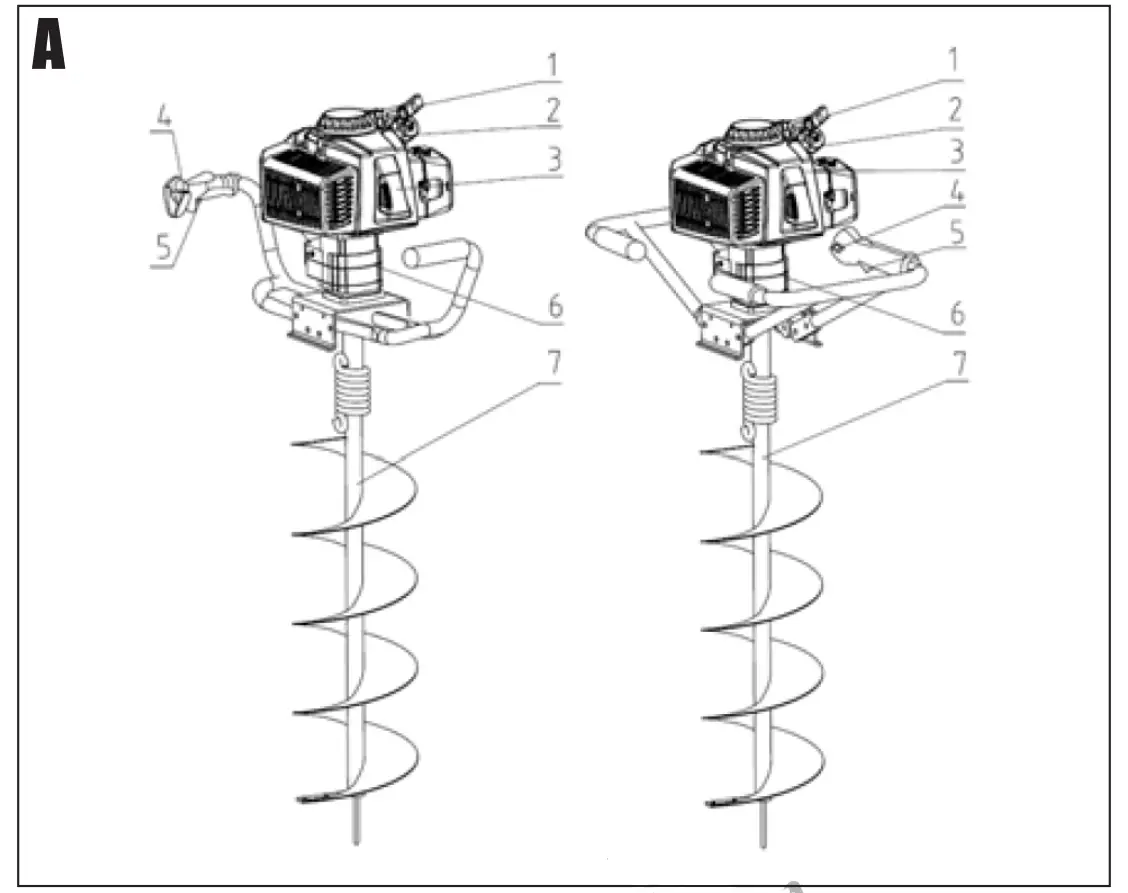 A

1
2
3
4
5
6
7

1
2
3
4
5
6
7