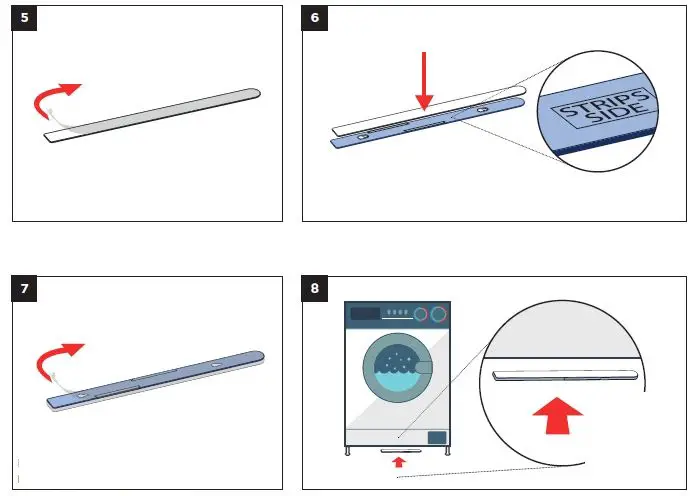 5

6

STRIPS SIDE

7

8