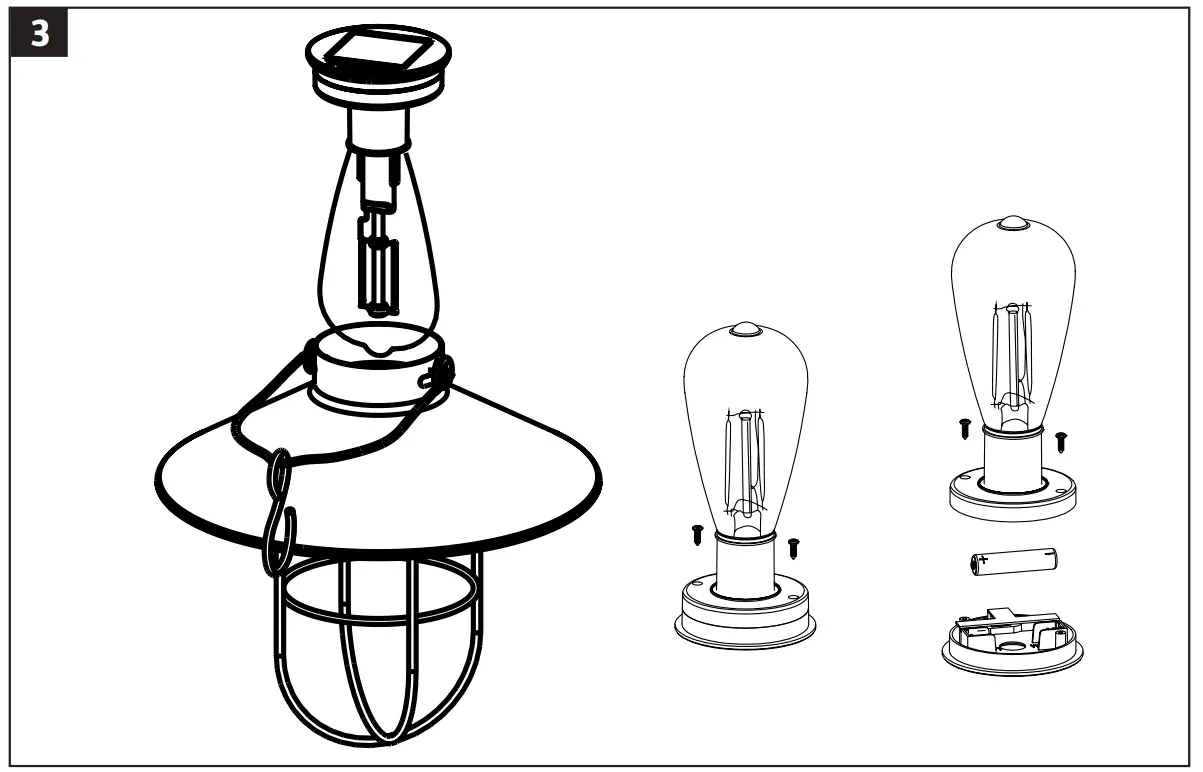 3

+