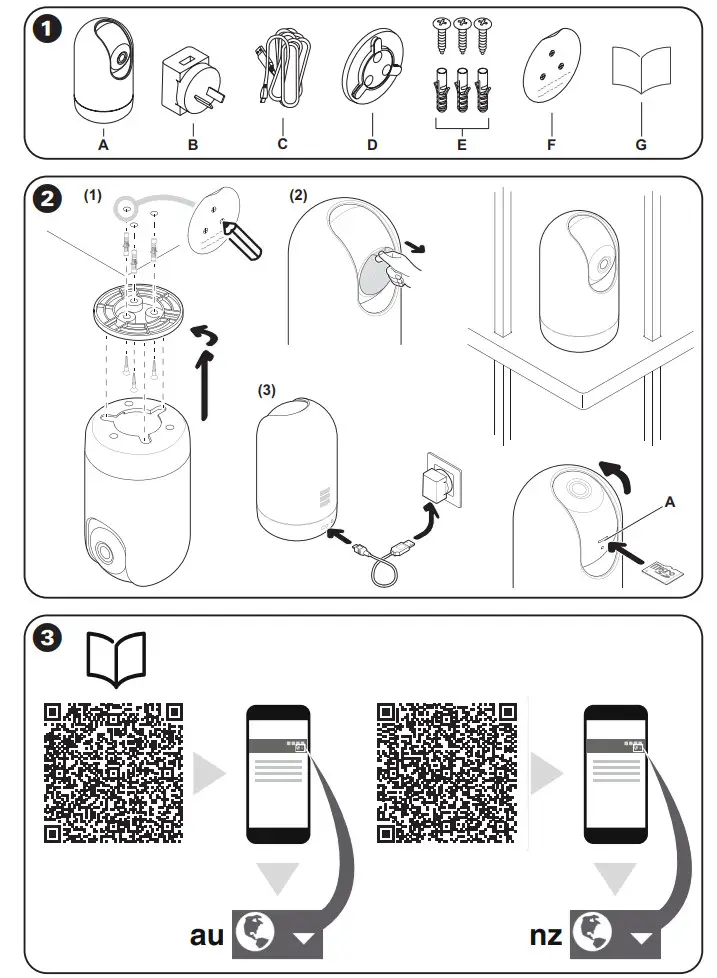 1

A B C D E F G

2

(1)

(2)

(3)

A

3

au

nz