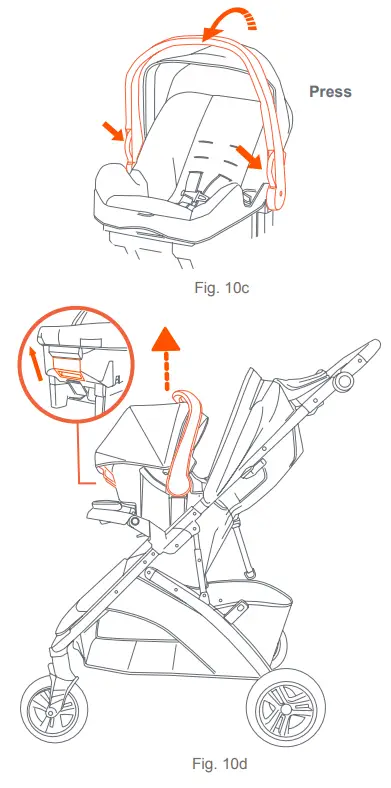 Press

Fig. 10c

Fig. 10d