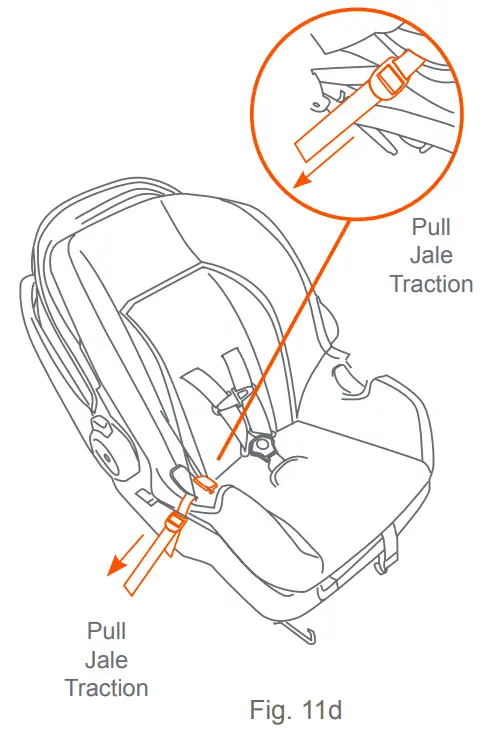 Pull
Jale
Traction

Pull
Jale
Traction

Fig. 11d