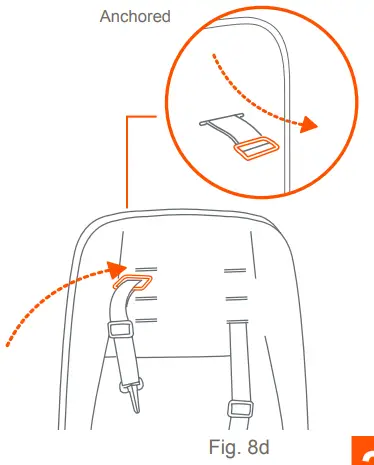 Anchored

Fig. 8d