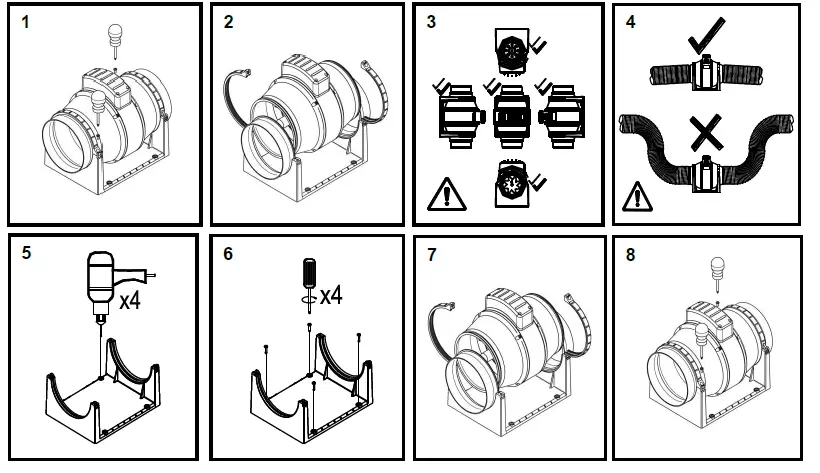 1

2

3

4

5

x4

6

x4

7

8