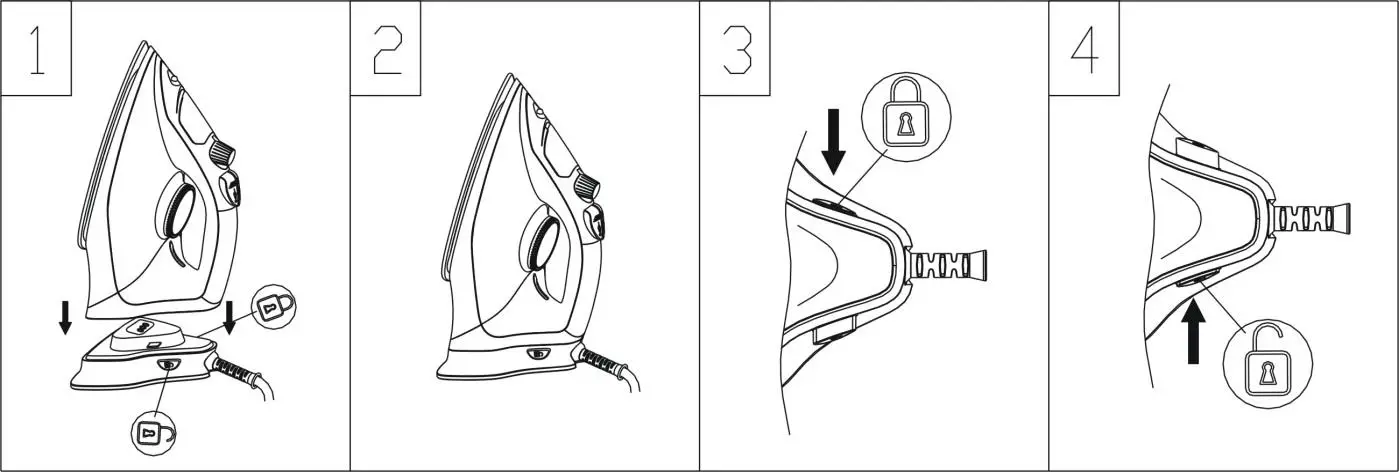 1

2

3

4