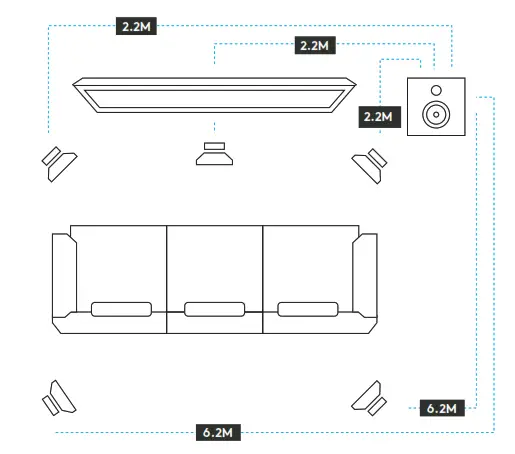 2.2M
2.2M
2.2M
6.2M
6.2M