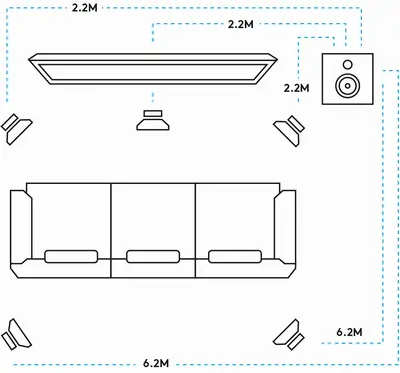 2.2M
2.2M
2.2M
6.2M
6.2M