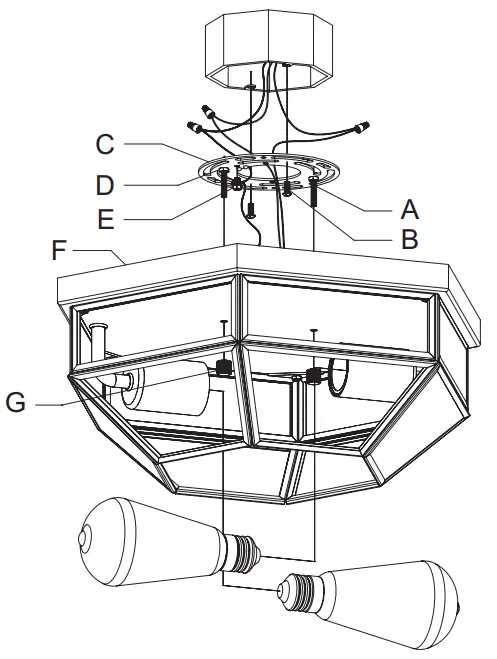 C
D
E
A
B
F
G