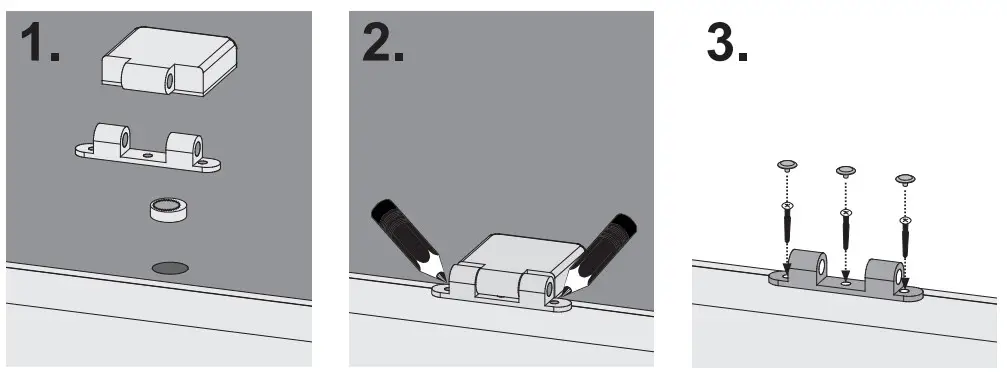 1.

2.

3.