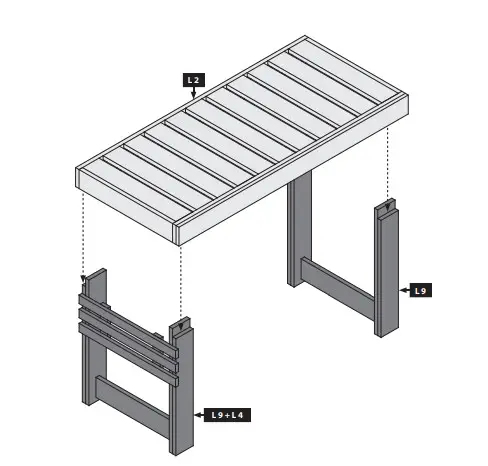 L2
L9
L9+L4